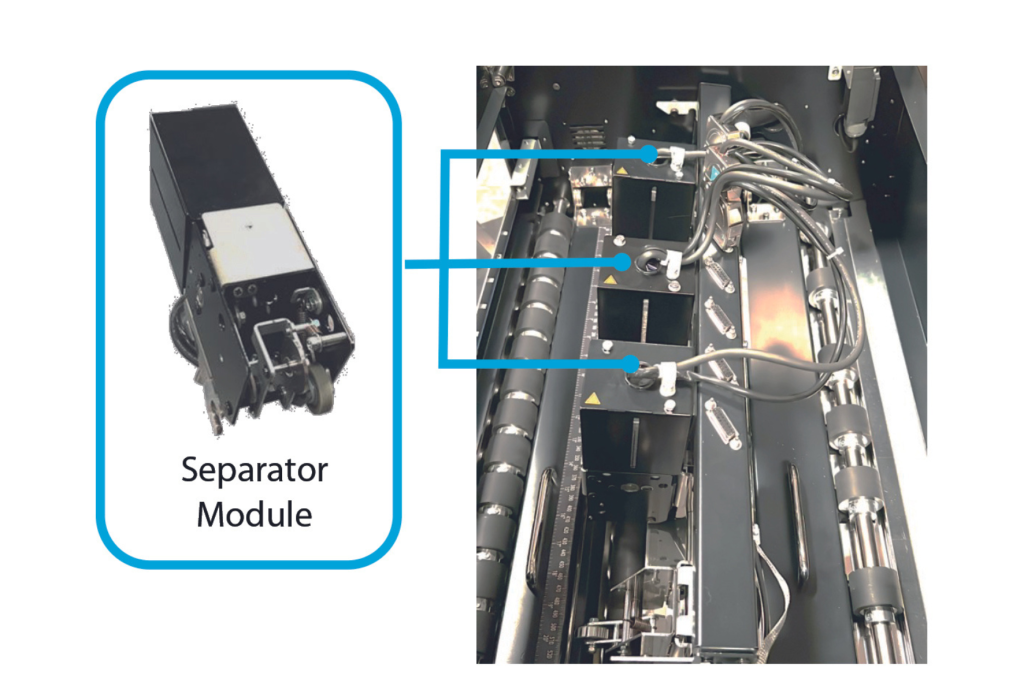 Separator Module